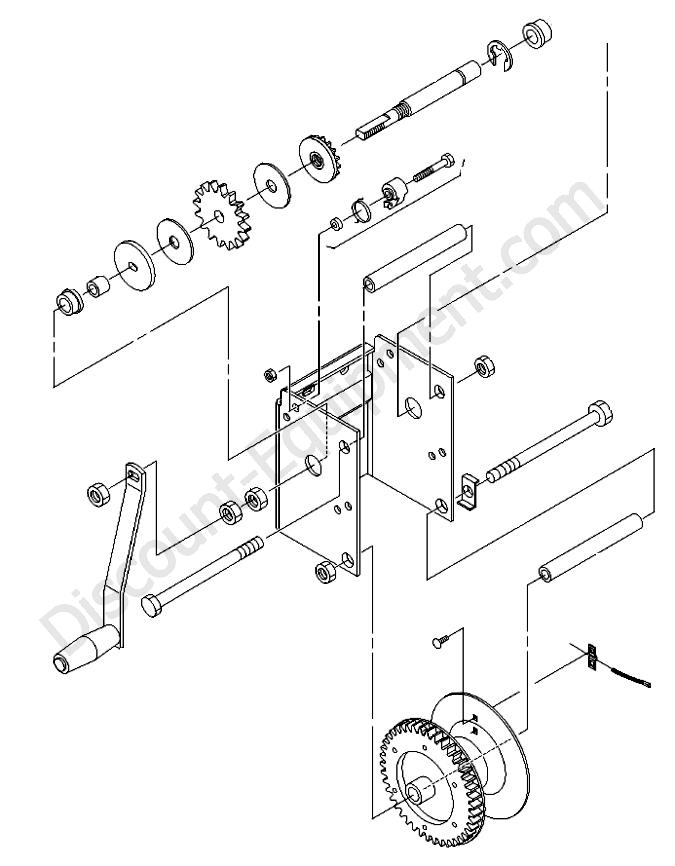 Discount-Equipment.com