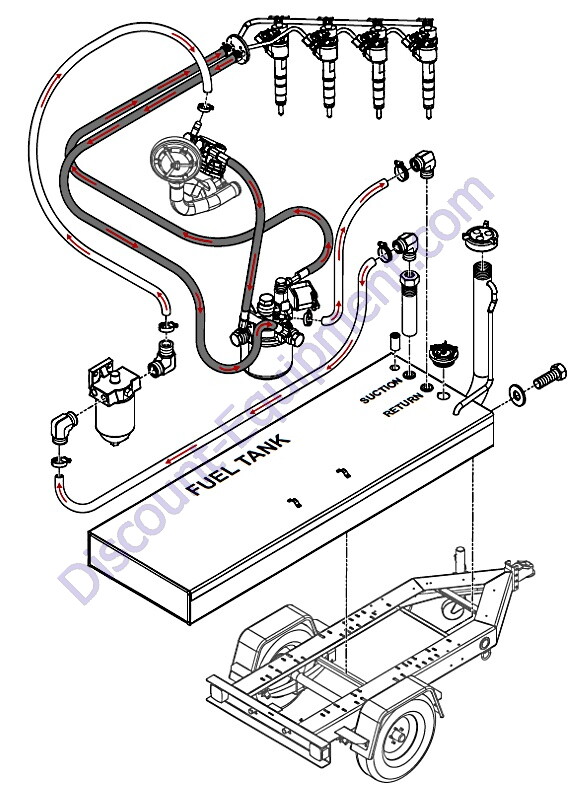 SUCTION
RETURN
FUEL TANK
Discount-Equipment.com