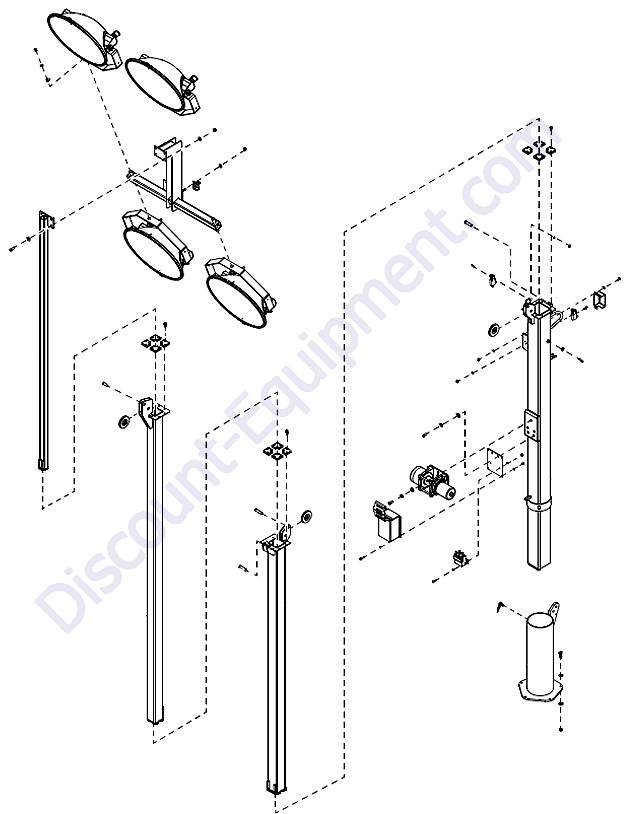 Discount-Equipment.com