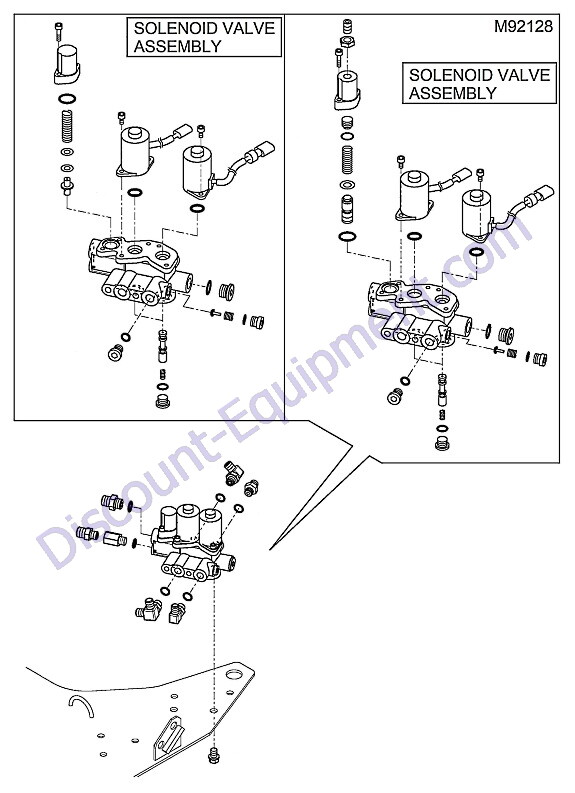 SOLENOID VALVE ASSEMBLY

M92128

SOLENOID VALVE ASSEMBLY

Discount-Equipment.com