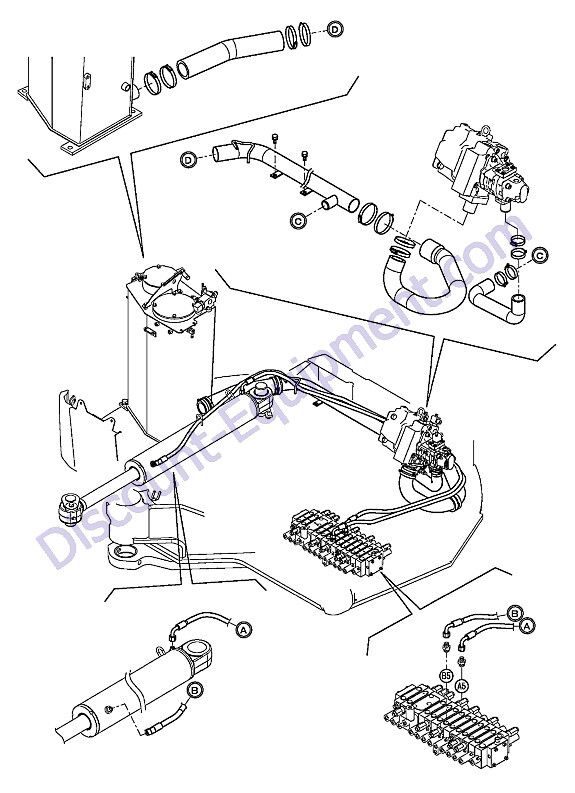 D
D
C
C
Discount-Equipment.com
A
B
B
A
B5
A5