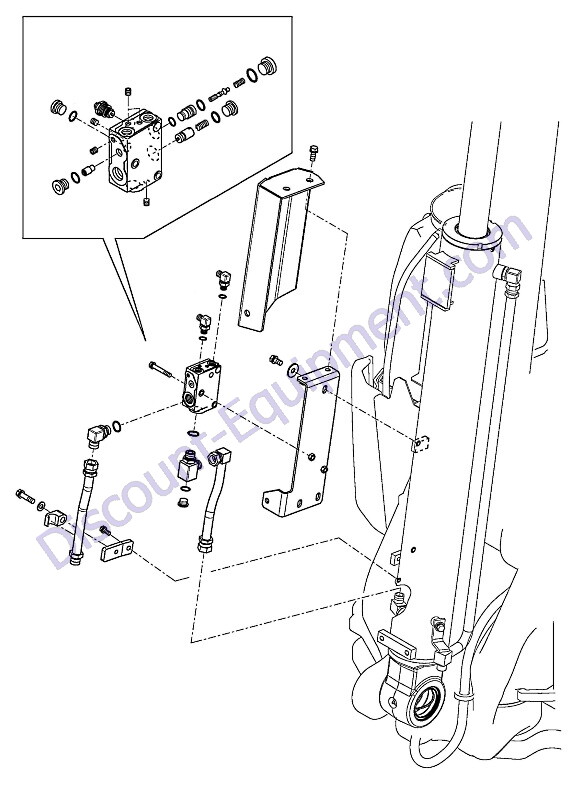 Discount-Equipment.com