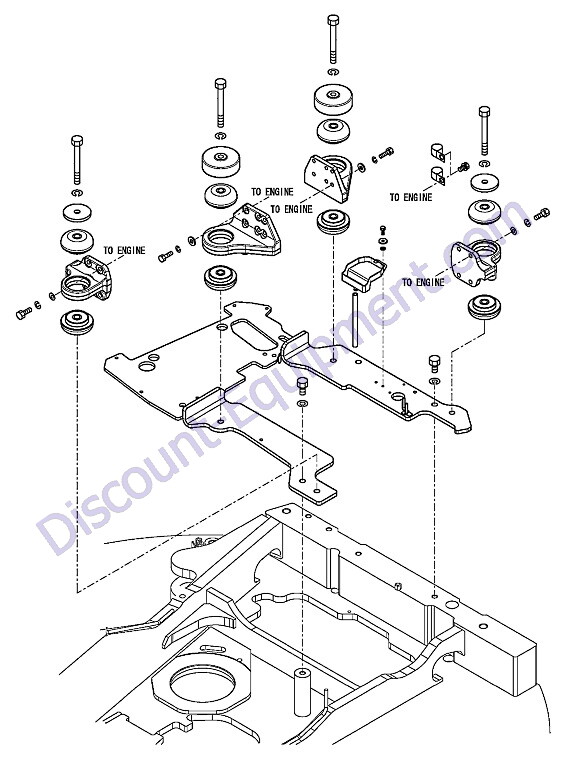 TO ENGINE
TO ENGINE
TO ENGINE
TO ENGINE
TO ENGINE
Discount-Equipment.com