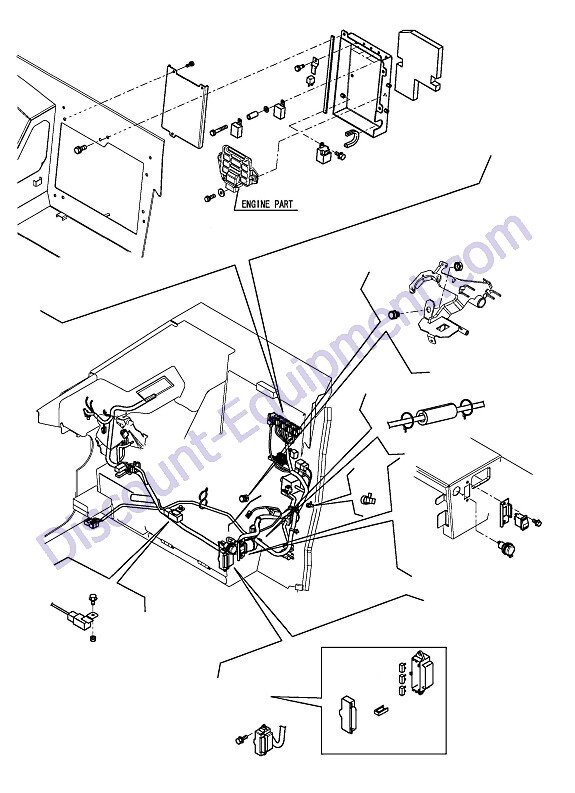 ENGINE PART

Discount-Equipment.com