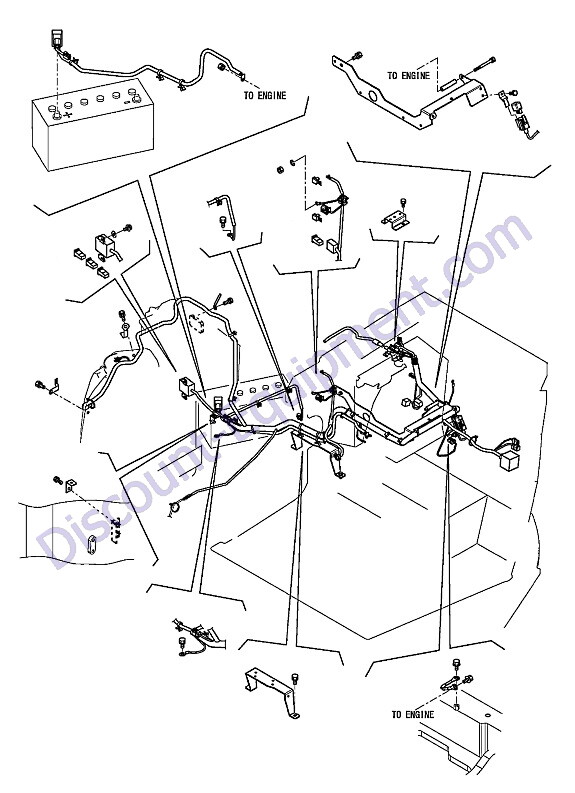 TO ENGINE

TO ENGINE

DiscountEquipment.com

TO ENGINE