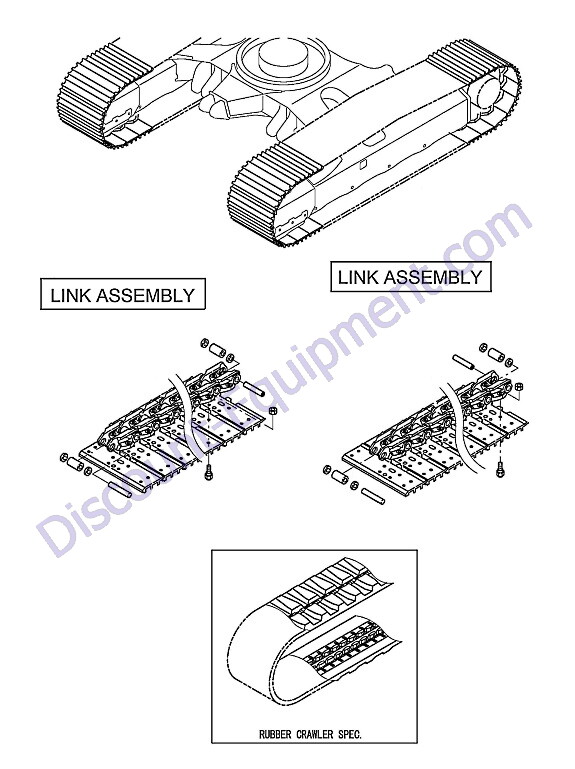 LINK ASSEMBLY

LINK ASSEMBLY

RUBBER CRAWLER SPEC.

Discount-Equipment.com