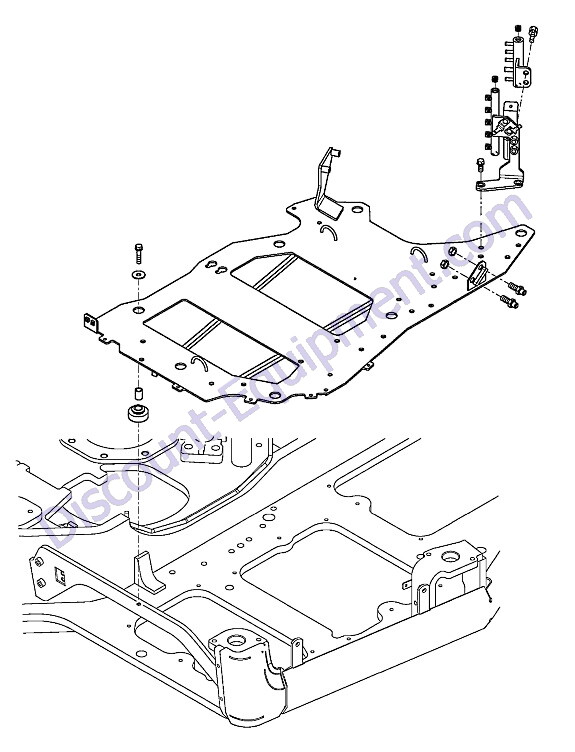 Discount-Equipment.com