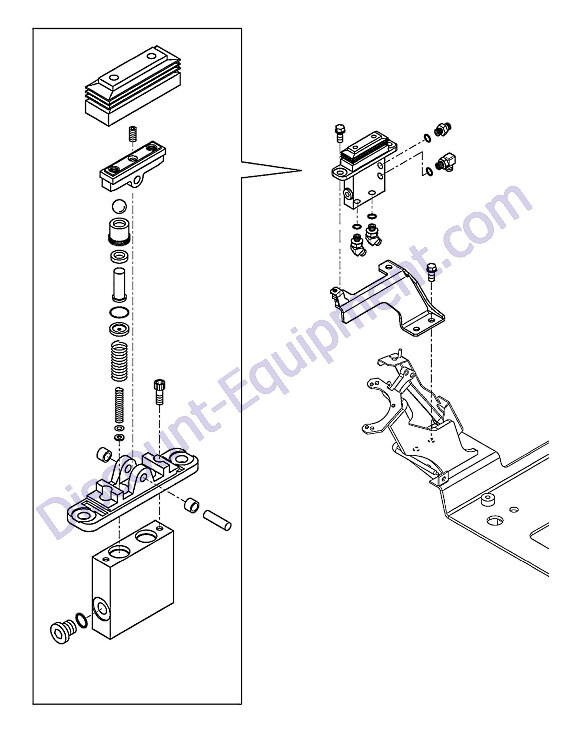 Discount-Equipment.com