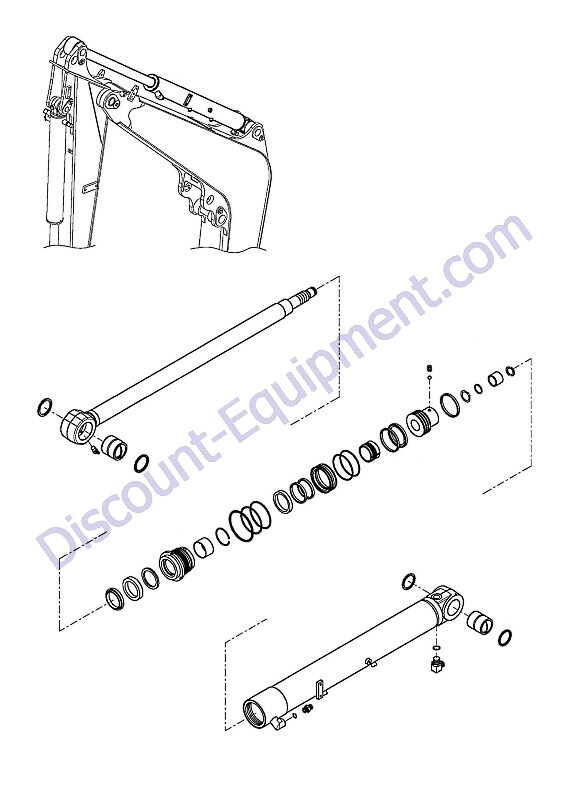 Discount-Equipment.com