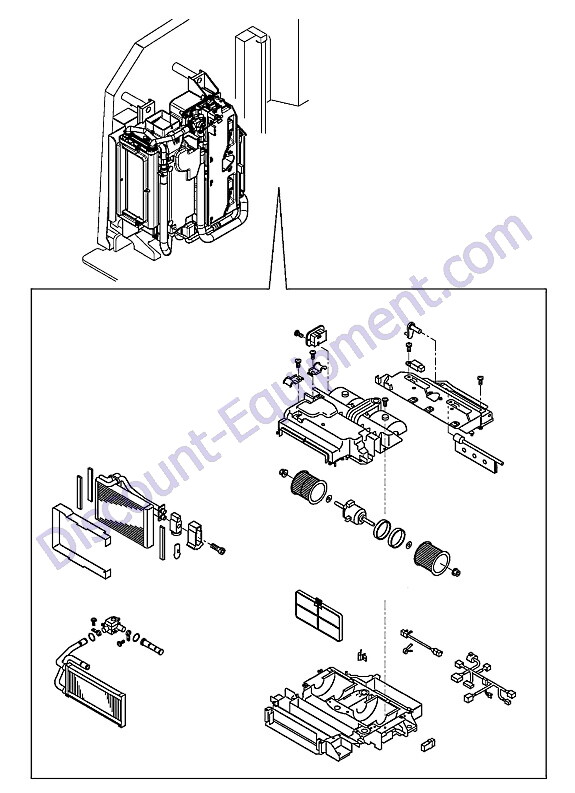 Discount-Equipment.com