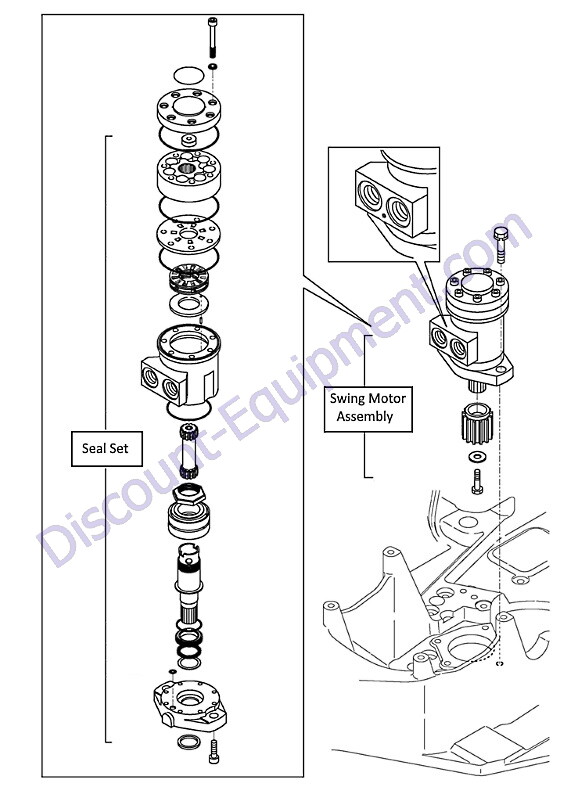 Seal Set

Swing Motor Assembly

Discount-Equipment.com