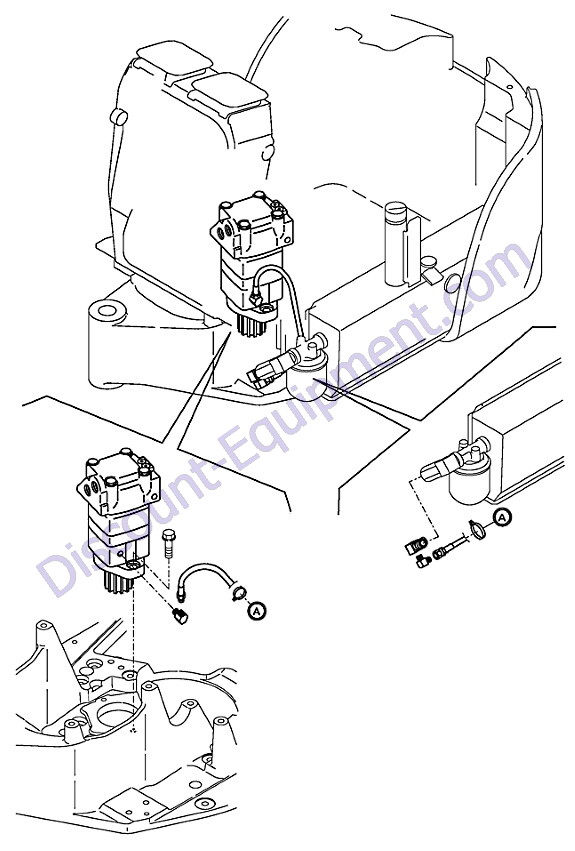 Discount-Equipment.com

A

A