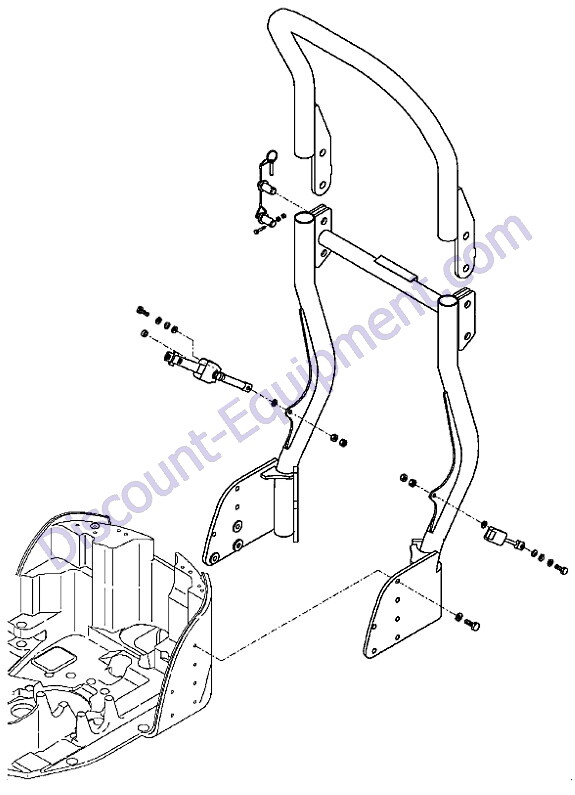 Discount-Equipment.com