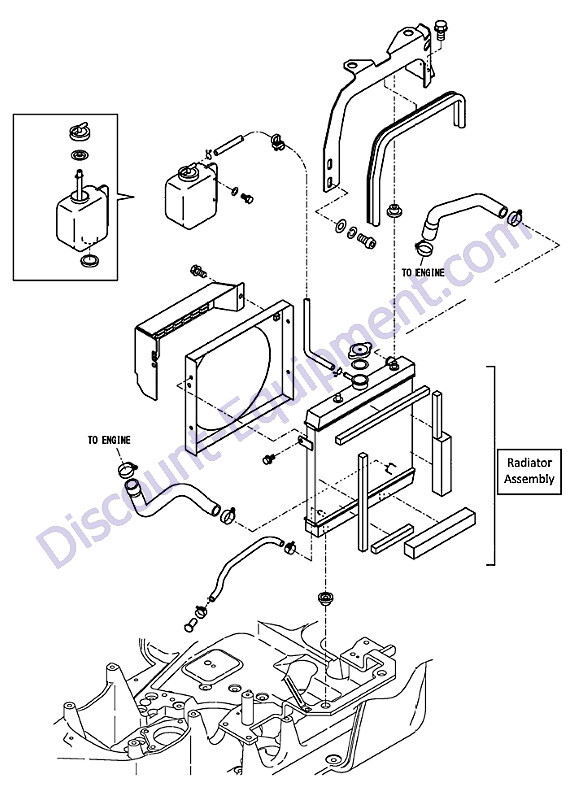 TO ENGINE

TO ENGINE

Radiator Assembly

Discount-Equipment.com