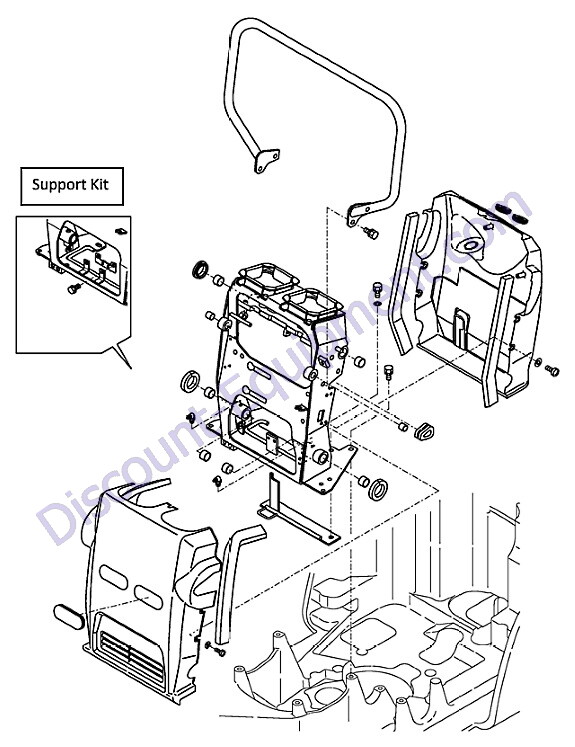 Support Kit

Discount-Equipment.com