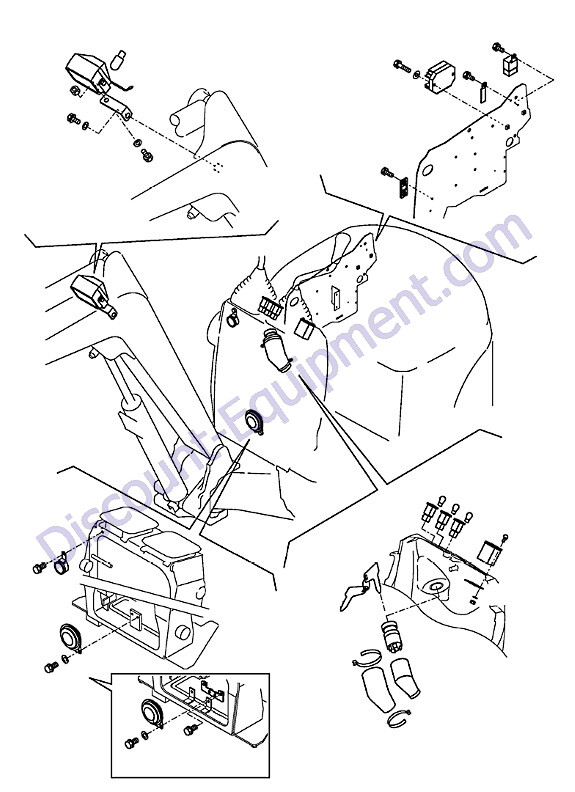 Discount-Equipment.com