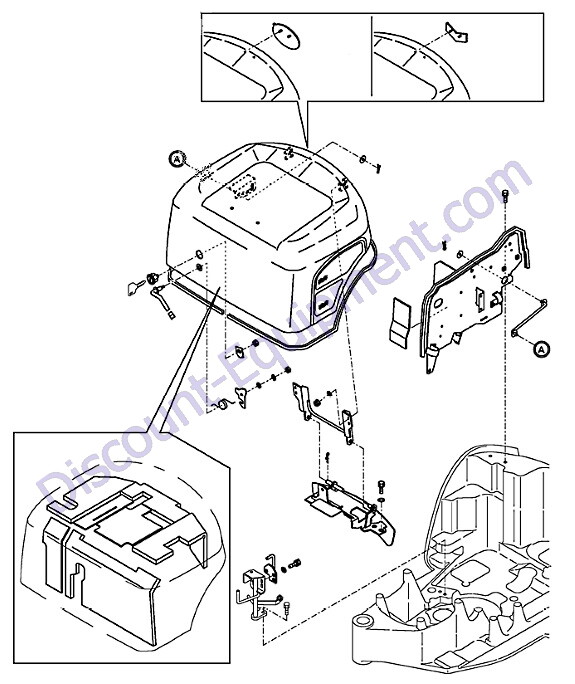 A

A

Discount-Equipment.com