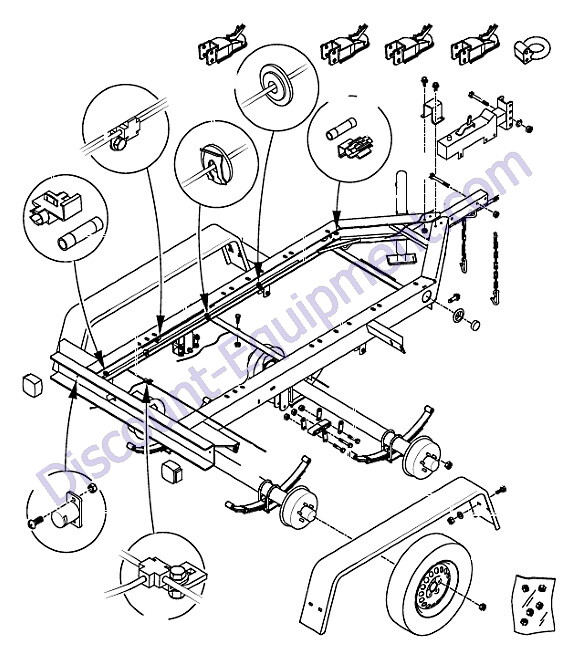 Discount-Equipment.com