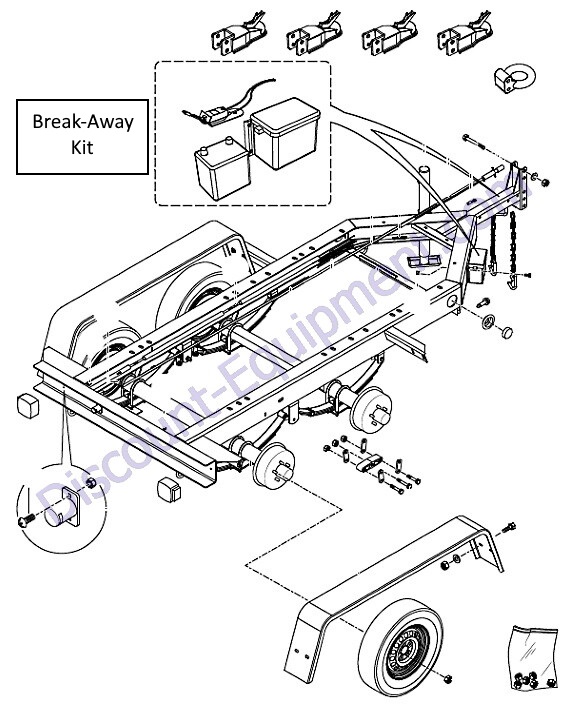 Break-Away Kit

Discount-Equipment.com