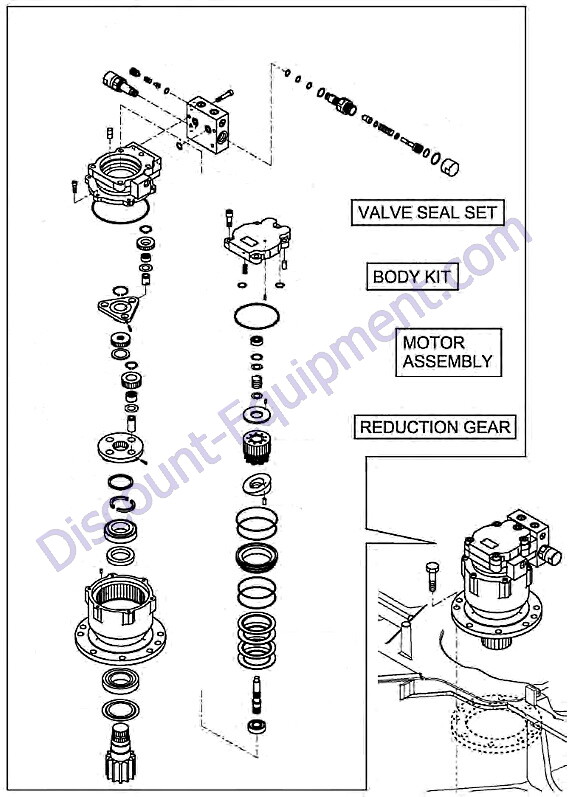 VALVE SEAL SET

BODY KIT

MOTOR ASSEMBLY

REDUCTION GEAR

Discount-Equipment.com