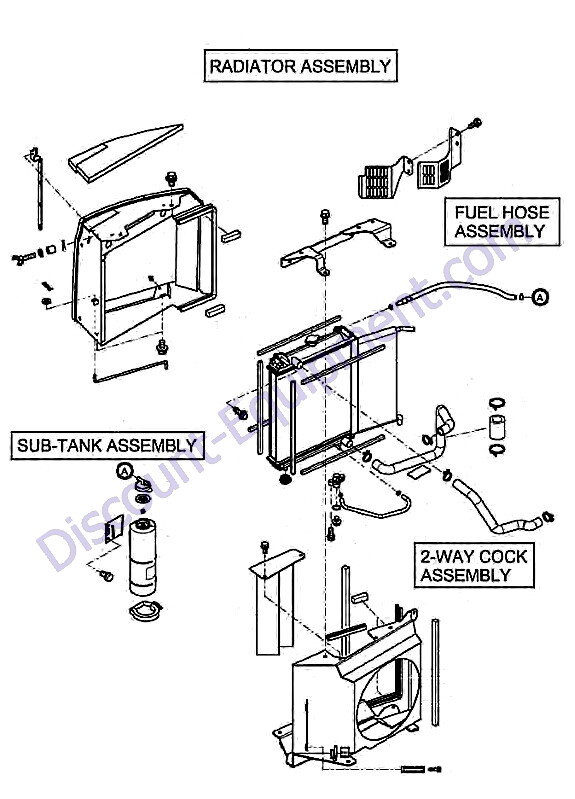 RADIATOR ASSEMBLY

FUEL HOSE ASSEMBLY

A

SUB-TANK ASSEMBLY

A

2-WAY COCK ASSEMBLY

Discount-Equipment.com