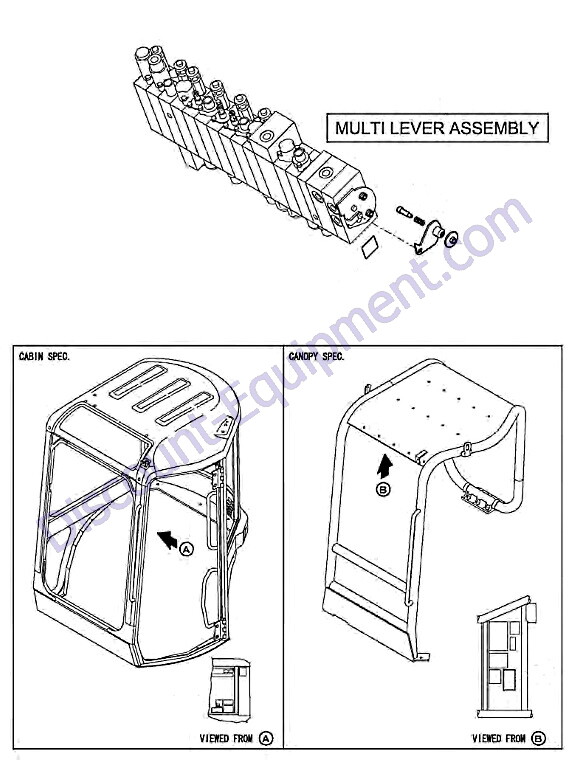 MULTI LEVER ASSEMBLY

Discount-Equipment.com

CABIN SPEC.

A

VIEWED FROM A

CANOPY SPEC.

B

VIEWED FROM B