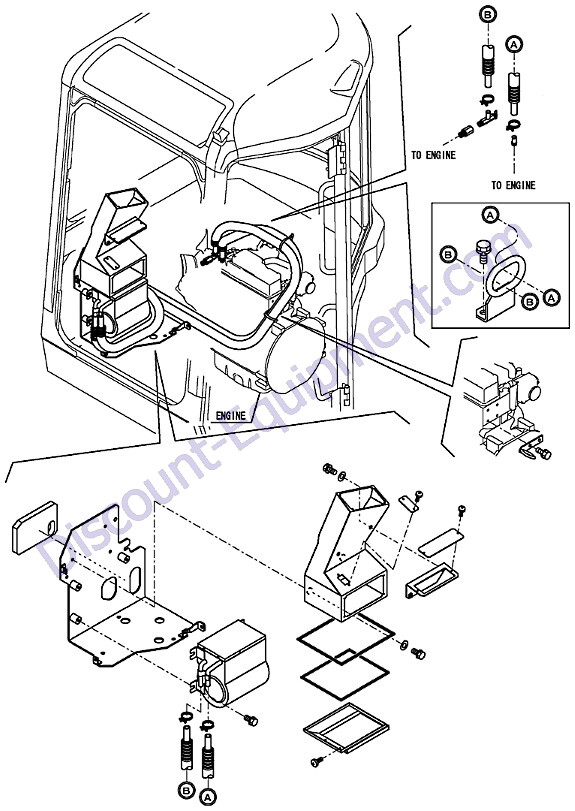 B
A
TO ENGINE
TO ENGINE
A
B
B
A
ENGINE
Discount-Equipment.com
B
A