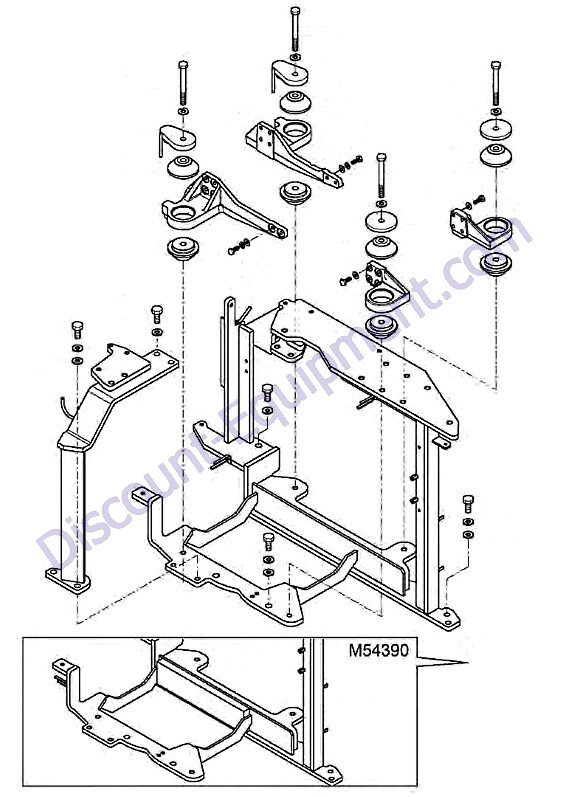 Discount-Equipment.com

M54390