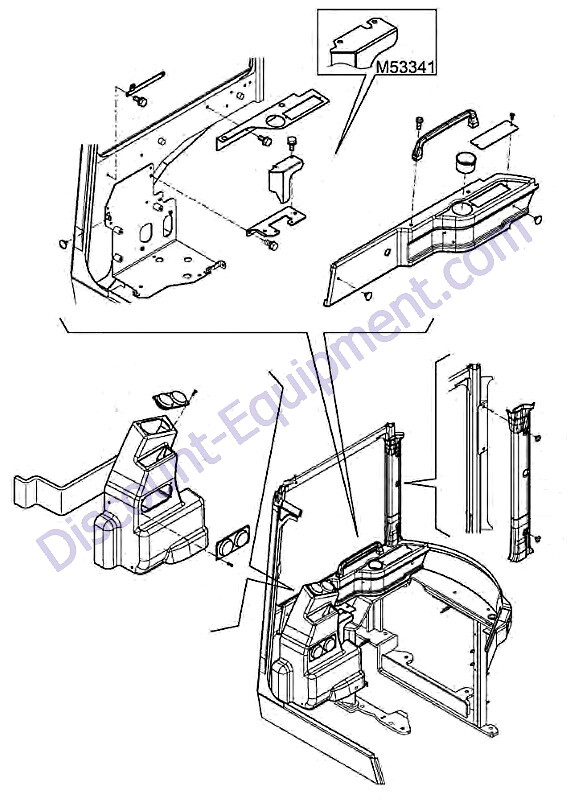 M53341

Discount-Equipment.com