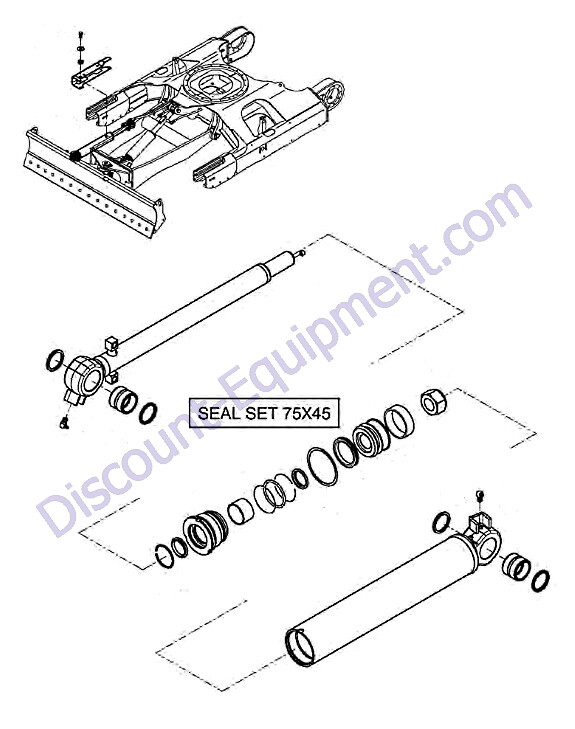 SEAL SET 75X45

Discount-Equipment.com