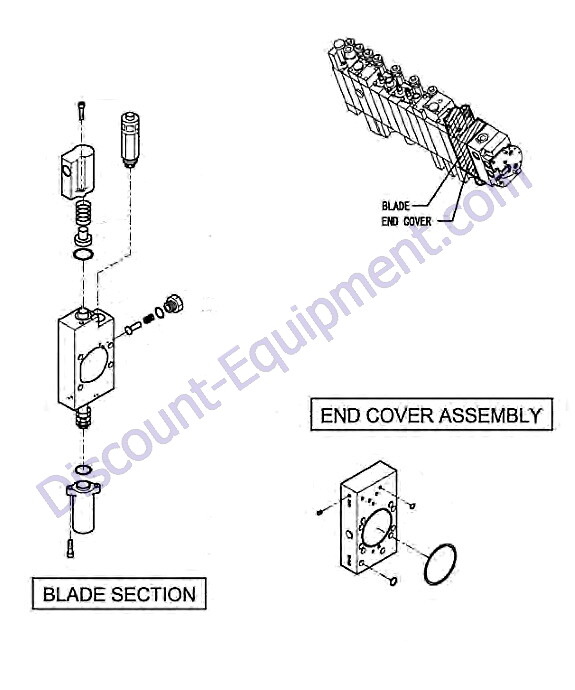 BLADE
END COVER

Discount-Equipment.com

END COVER ASSEMBLY

BLADE SECTION