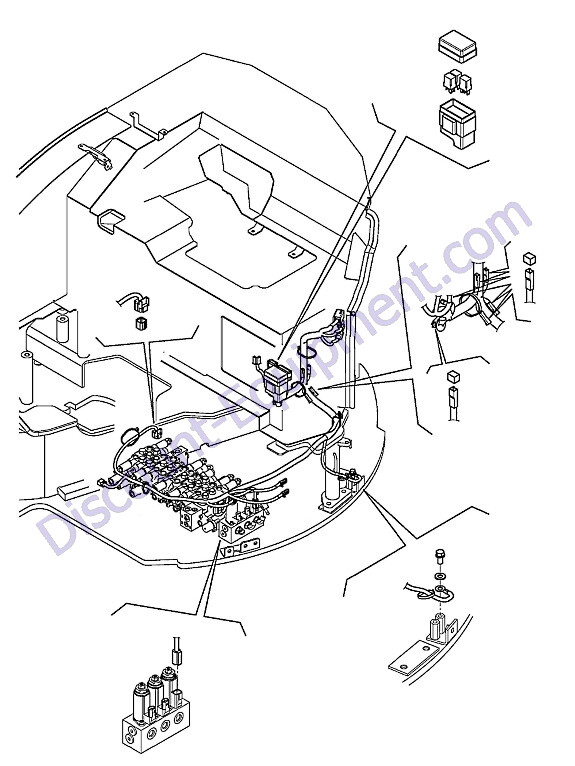 Discount-Equipment.com