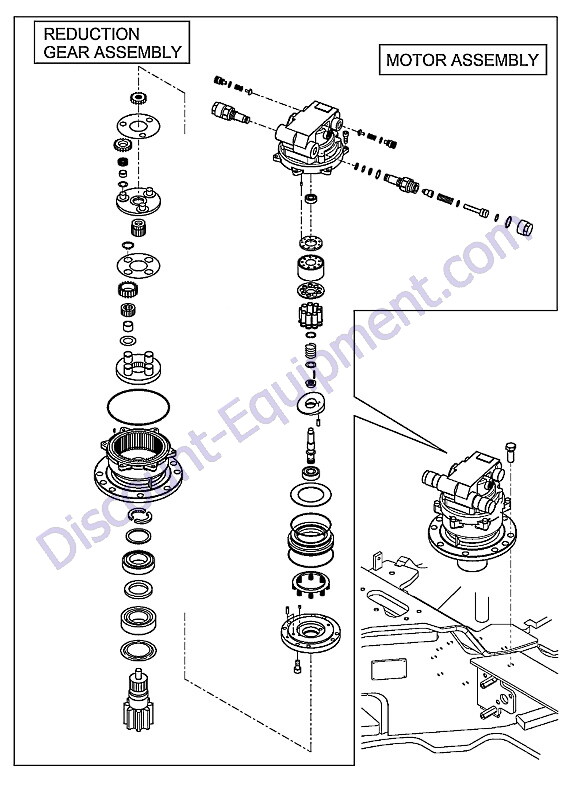 REDUCTION GEAR ASSEMBLY

MOTOR ASSEMBLY

Discount-Equipment.com