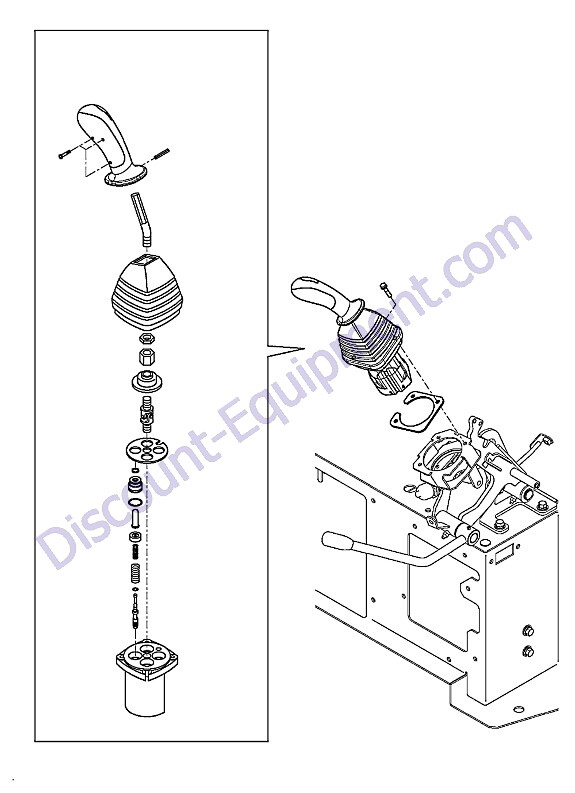 Discount-Equipment.com