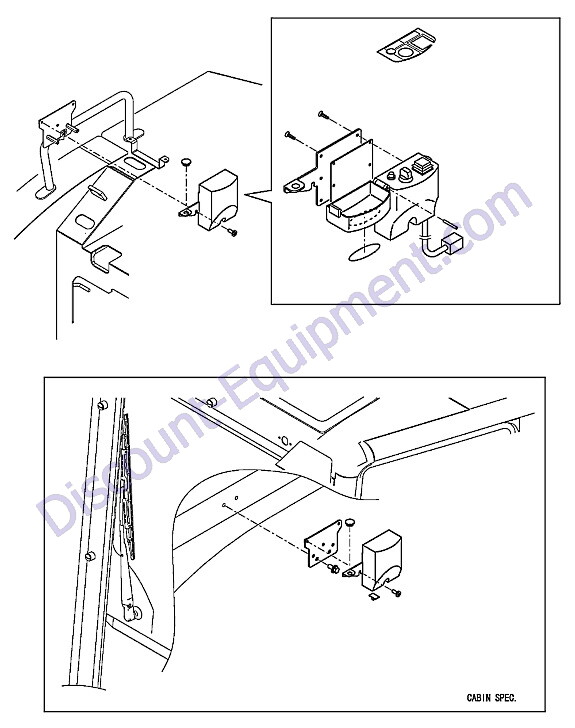 Discount-Equipment.com

CABIN SPEC.