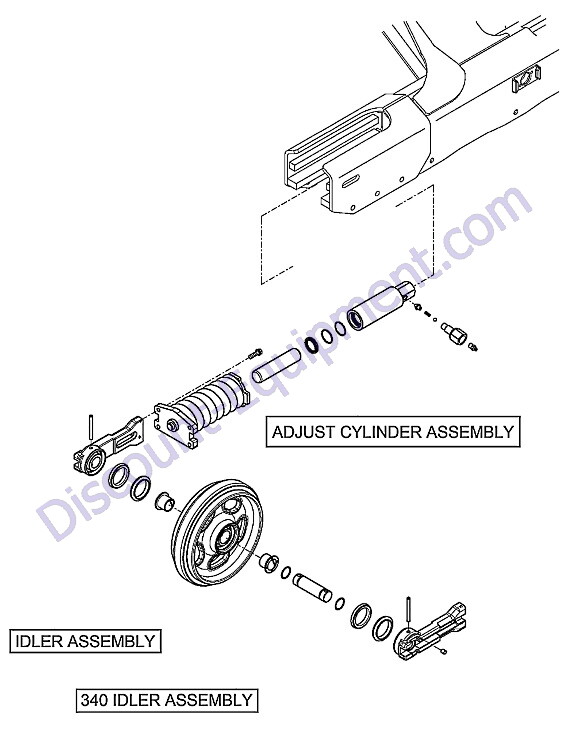 DiscountEquipment.com

ADJUST CYLINDER ASSEMBLY

IDLER ASSEMBLY

340 IDLER ASSEMBLY