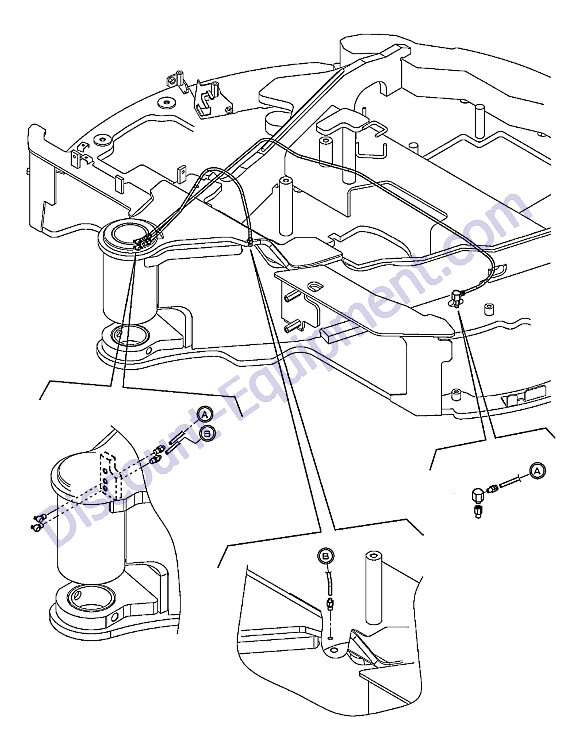 Discount-Equipment.com

A
B
A
B