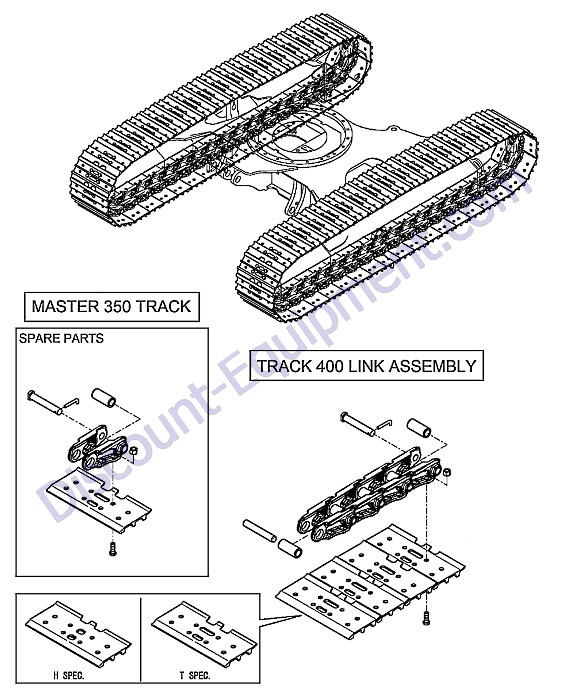 MASTER 350 TRACK

SPARE PARTS

TRACK 400 LINK ASSEMBLY

H SPEC.

T SPEC.

Discount-Equipment.com