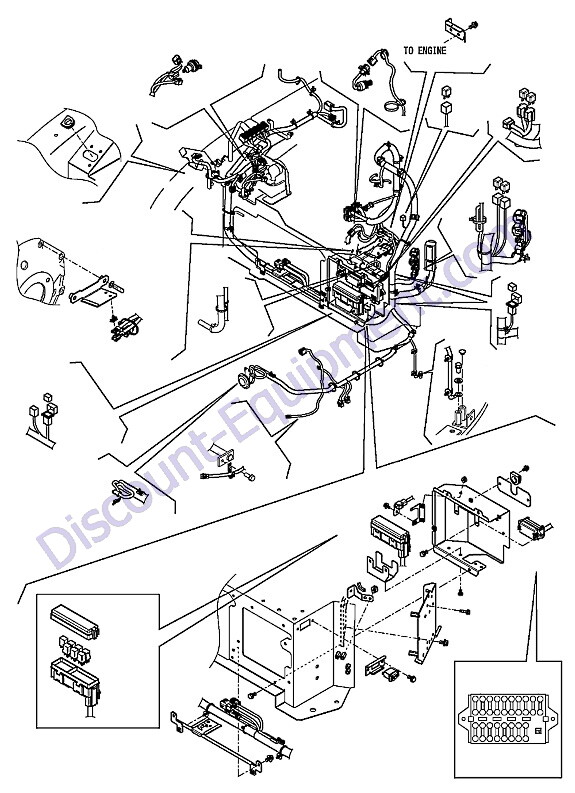 TO ENGINE

Discount-Equipment.com