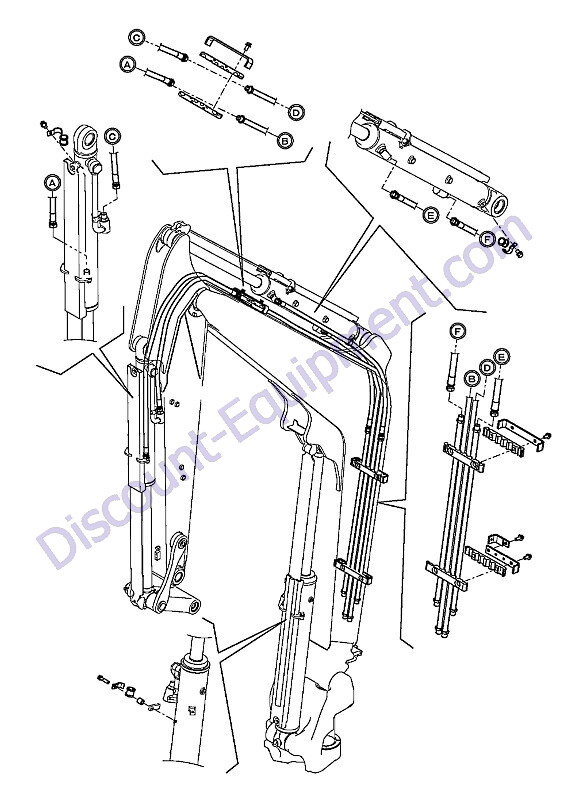 C
A
D
B
C
A
E
F
F
B
D
E
Discount-Equipment.com