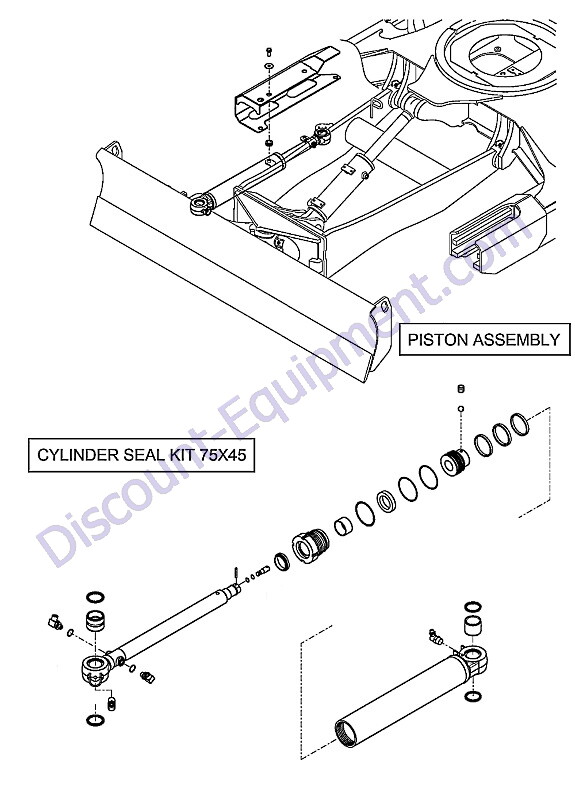 PISTON ASSEMBLY

CYLINDER SEAL KIT 75X45

Discount-Equipment.com