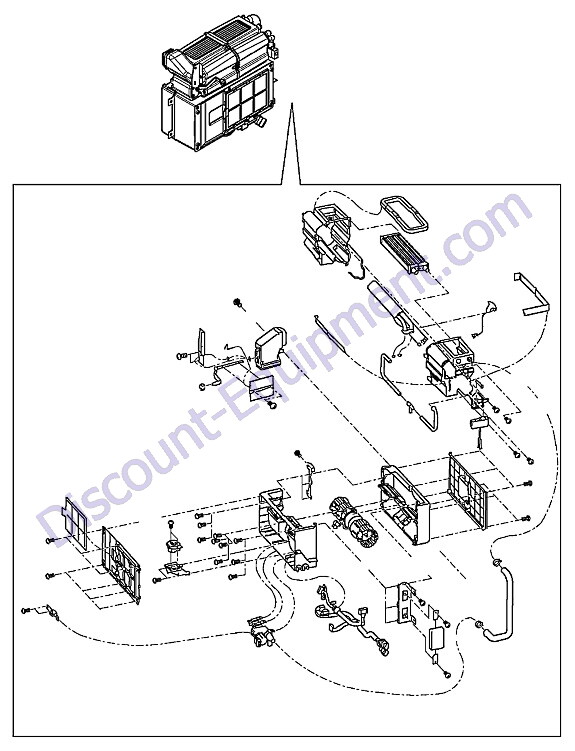 Discount-Equipment.com