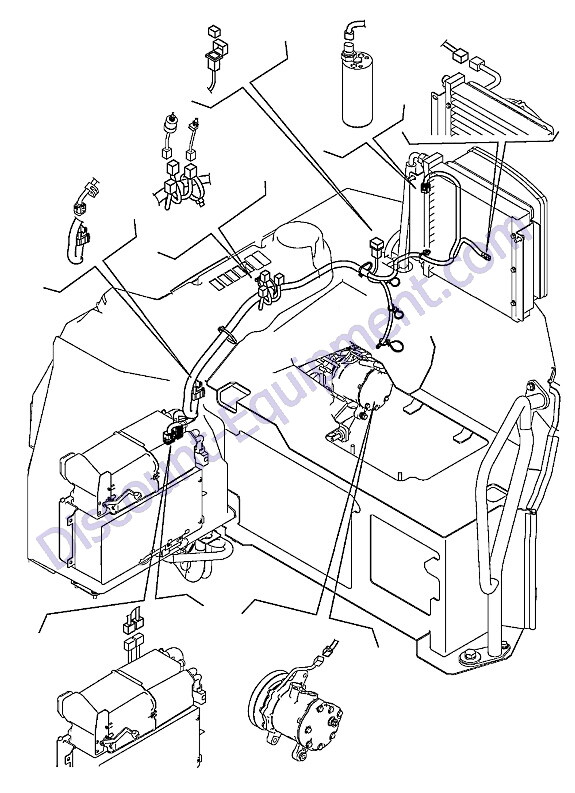 Discount-Equipment.com