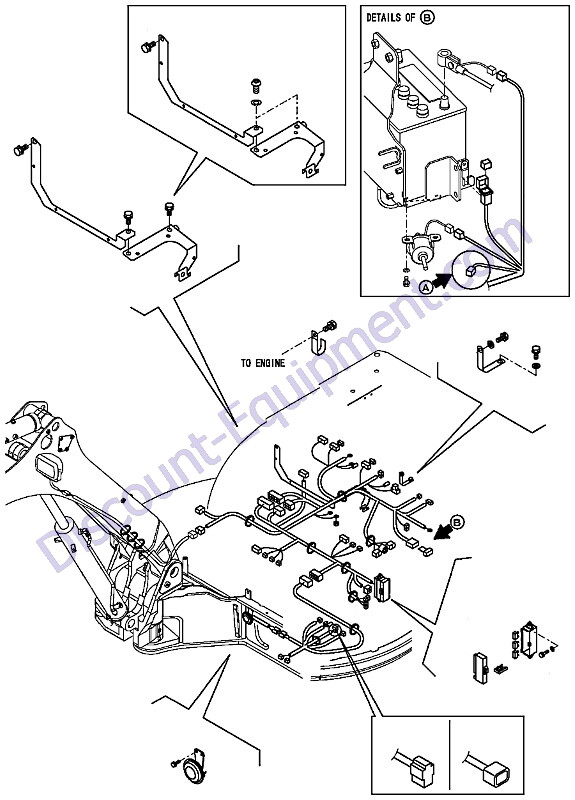 DETAILS OF B

A

TO ENGINE

B

Discount-Equipment.com