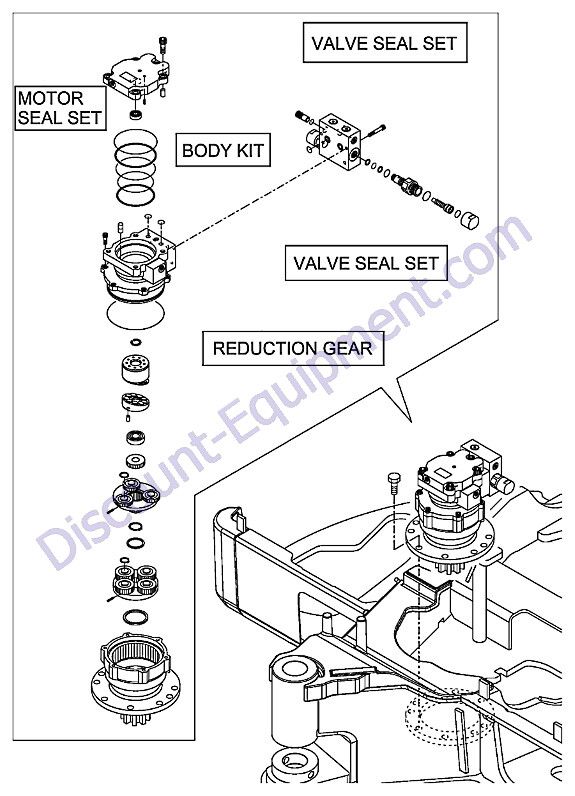 VALVE SEAL SET

MOTOR SEAL SET

BODY KIT

VALVE SEAL SET

REDUCTION GEAR

Discount-Equipment.com