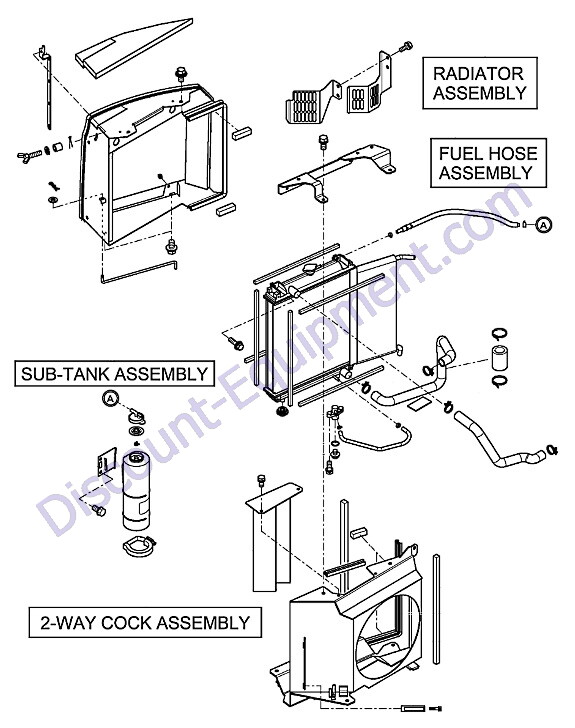 RADIATOR ASSEMBLY

FUEL HOSE ASSEMBLY

A

SUB-TANK ASSEMBLY

A

2-WAY COCK ASSEMBLY

Discount-Equipment.com