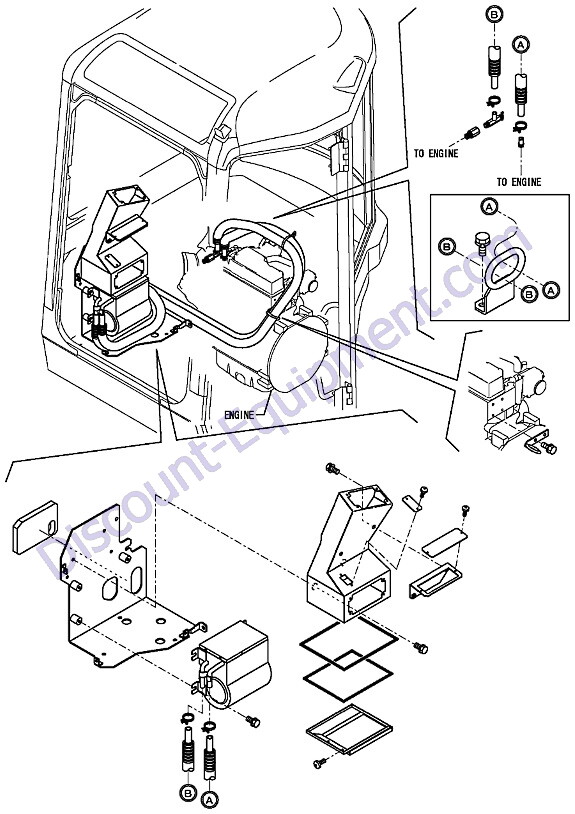 B
A
TO ENGINE
TO ENGINE
A
B
B
A
ENGINE
Discount-Equipment.com
B
A