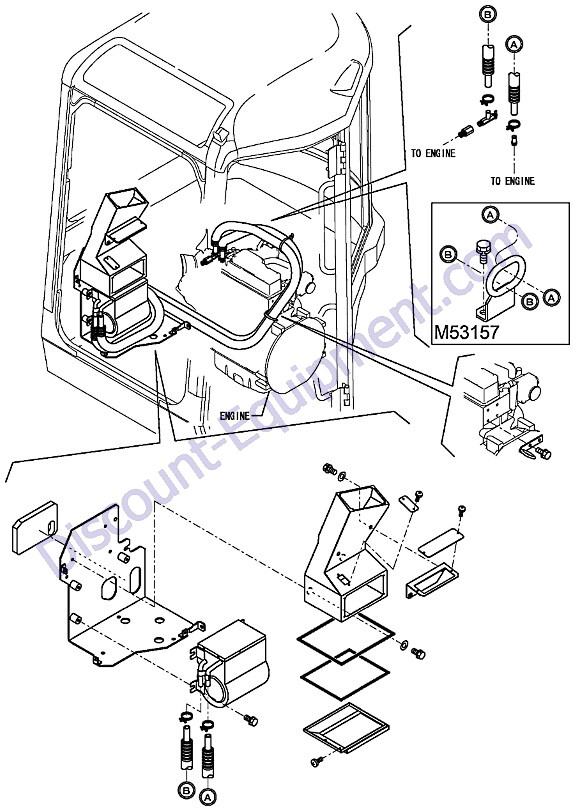 B
A
TO ENGINE
TO ENGINE
A
B
B
A
M53157
ENGINE
Discount-Equipment.com
B
A