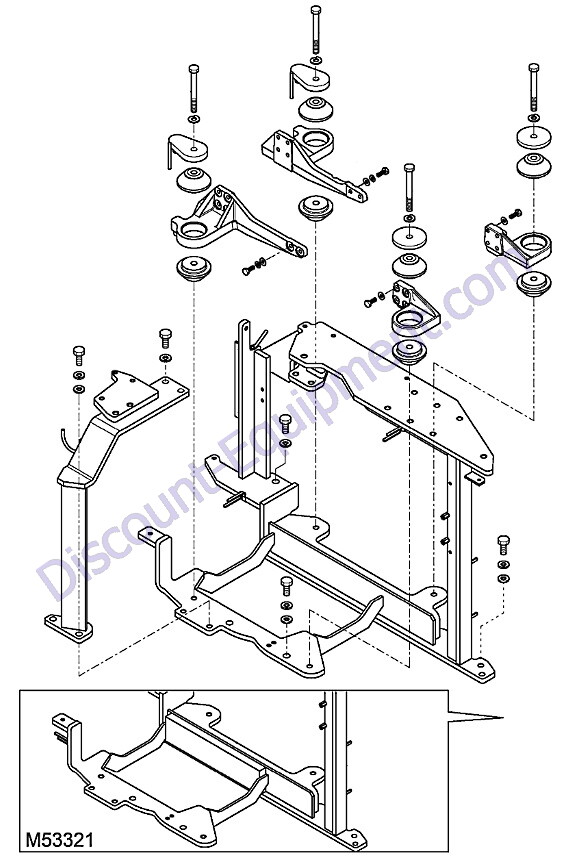 Discount-Equipment.com

M53321