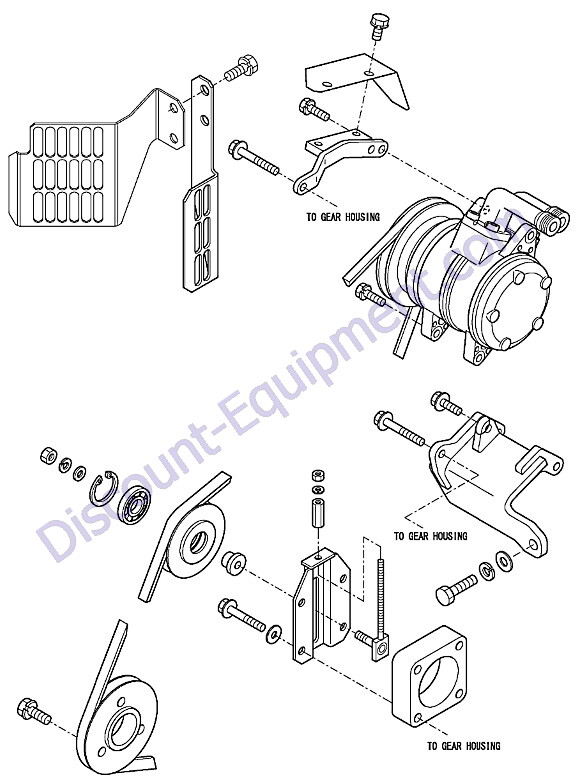 TO GEAR HOUSING

Discount-Equipment.com

TO GEAR HOUSING

TO GEAR HOUSING